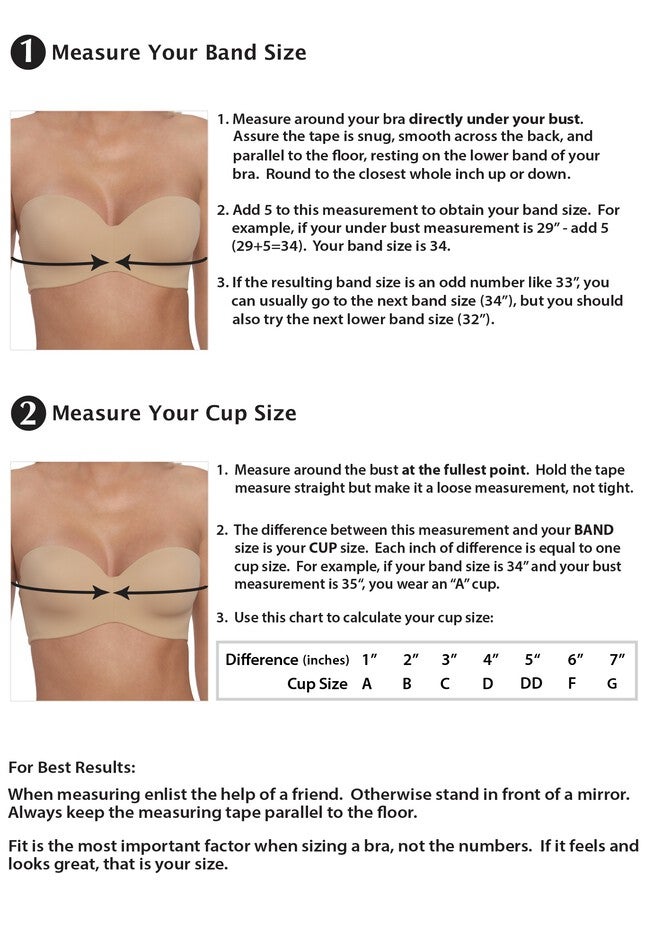 1 Measure Your Band Size

1. Measure around your bra directly under your bust. Assure the tape is snug, smooth across the back, and parallel to the floor, resting on the lower band of your bra. Round to the closest whole inch up or down.

2. Add 5 to this measurement to obtain your band size. For example, if your under bust measurement is 29" - add 5 (29+5=34). Your band size is 34.

3. If the resulting band size is an odd number like 33", you can usually go to the next band size (34"), but you should also try the next lower band size (32").

2 Measure Your Cup Size

1. Measure around the bust at the fullest point. Hold the tape measure straight but make it a loose measurement, not tight.

2. The difference between this measurement and your BAND size is your CUP size. Each inch of difference is equal to one cup size. For example, if your band size is 34" and your bust measurement is 35", you wear an "A" cup.

3. Use this chart to calculate your cup size:

| Difference (inches) | 1" | 2" | 3" | 4" | 5" | 6" | 7" |
|---|---|---|---|---|---|---|---|
| Cup Size | A | B | C | D | DD | F | G |

For Best Results:

When measuring enlist the help of a friend. Otherwise stand in front of a mirror. Always keep the measuring tape parallel to the floor.

Fit is the most important factor when sizing a bra, not the numbers. If it feels and looks great, that is your size.